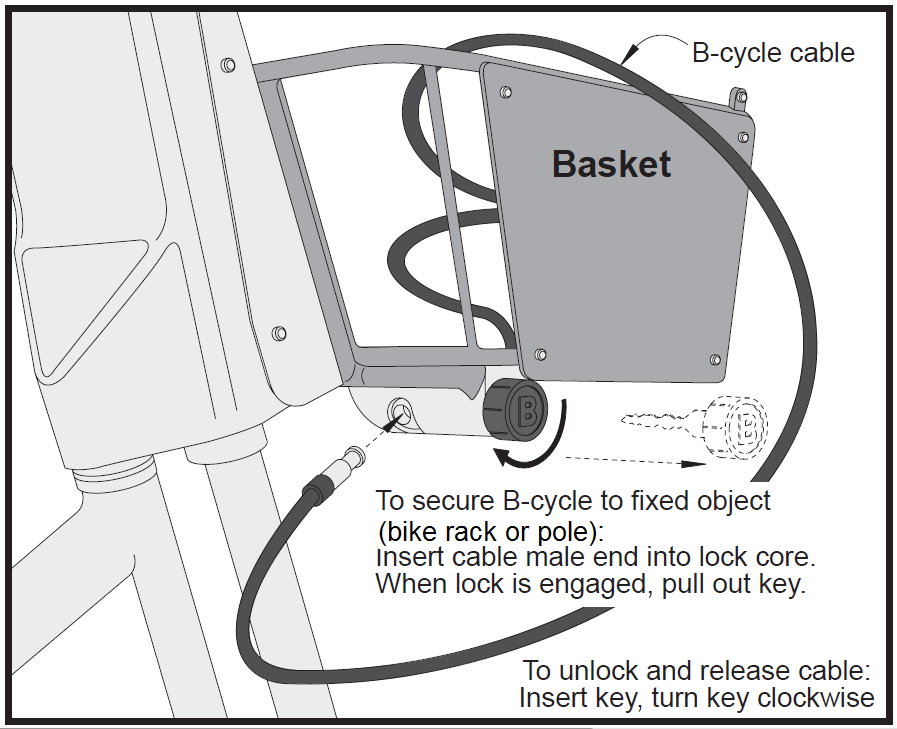 B-cycle cable

Basket

B

B

To secure B-cycle to fixed object (bike rack or pole): Insert cable male end into lock core. When lock is engaged, pull out key.

To unlock and release cable: Insert key, turn key clockwise